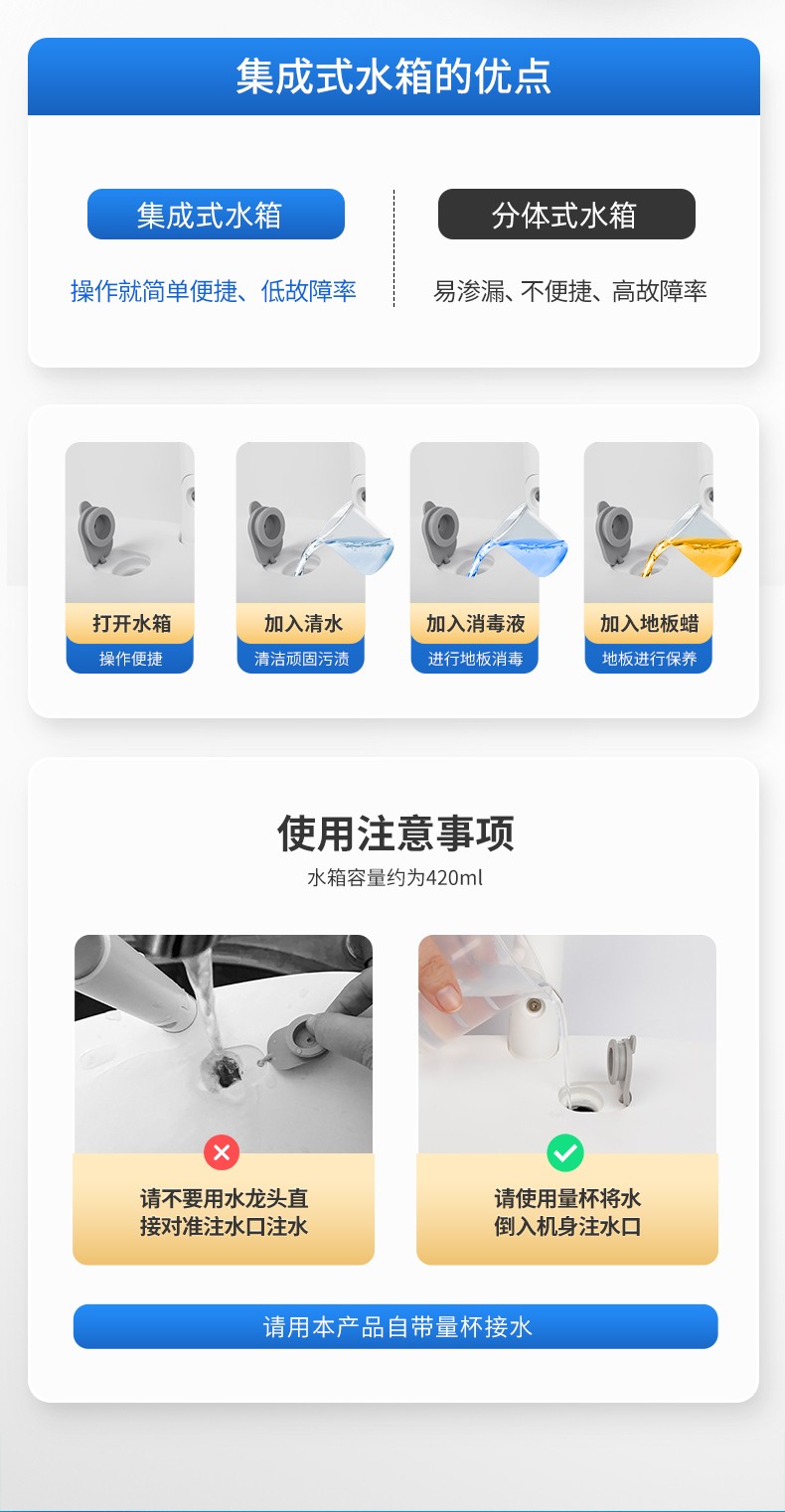 集成式水箱的优点

集成式水箱

操作就简单便捷、低故障率

分体式水箱

易渗漏、不便捷、高故障率

打开水箱
操作便捷

加入清水
清洁顽固污渍

加入消毒液
进行地板消毒

加入地板蜡
地板进行保养

使用注意事项

水箱容量约为420ml

请不要用水龙头直接对准注水口注水

请使用量杯将水倒入机身注水口

请用本产品自带量杯接水